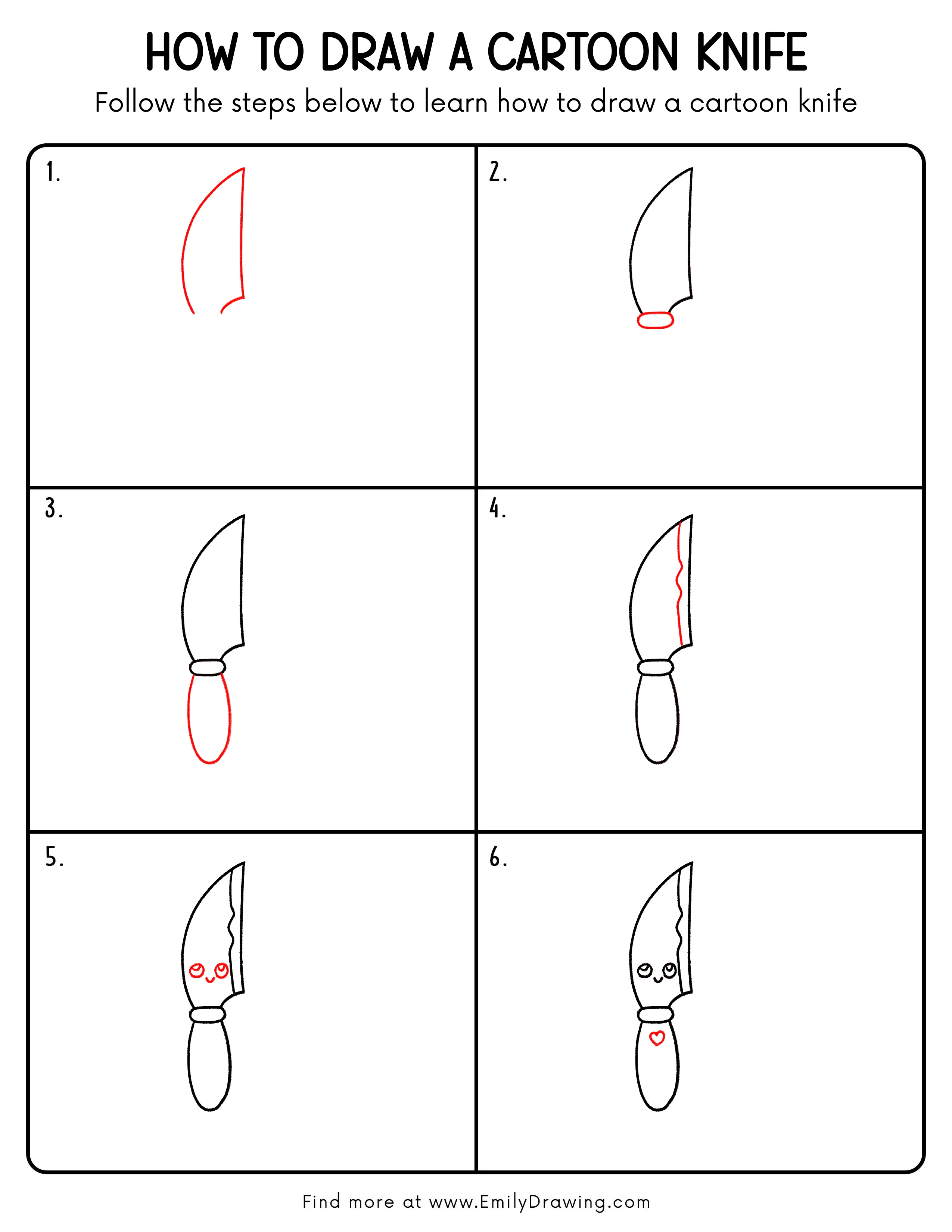 HOW TO DRAW A CARTOON KNIFE
Follow the steps below to learn how to draw a cartoon knife

1.

2.

3.

4.

5.

6.

Find more at www.EmilyDrawing.com